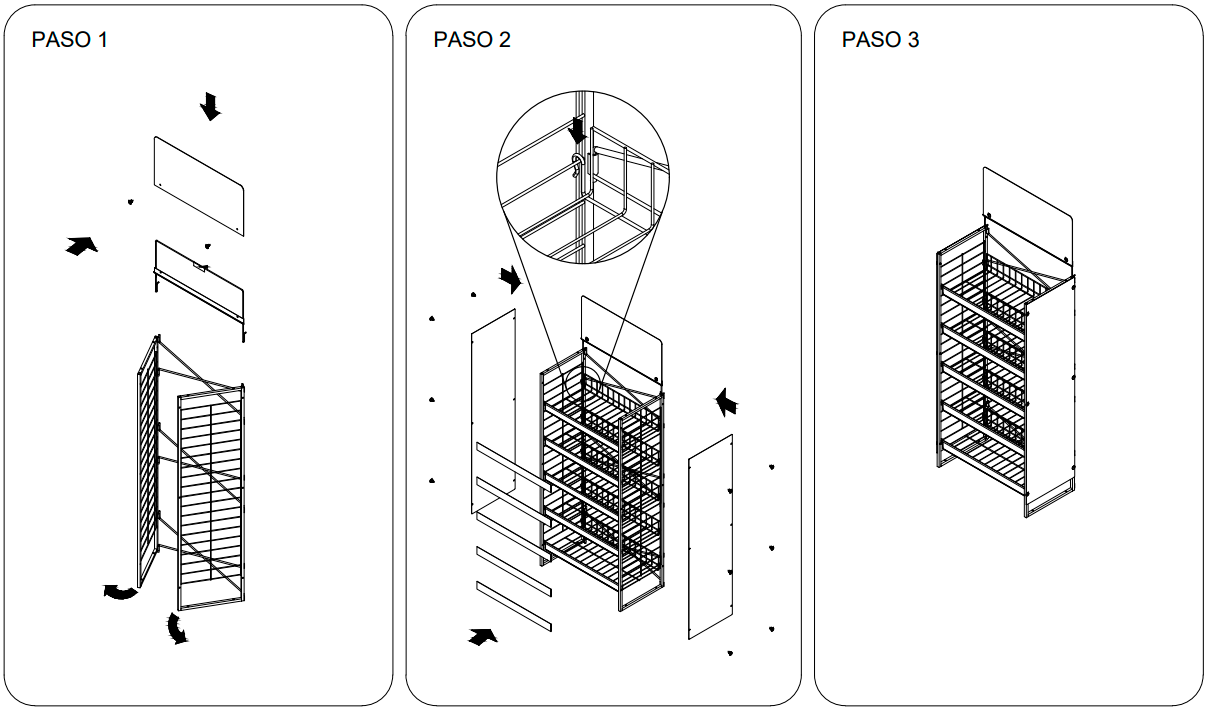 PASO 1

PASO 2

PASO 3